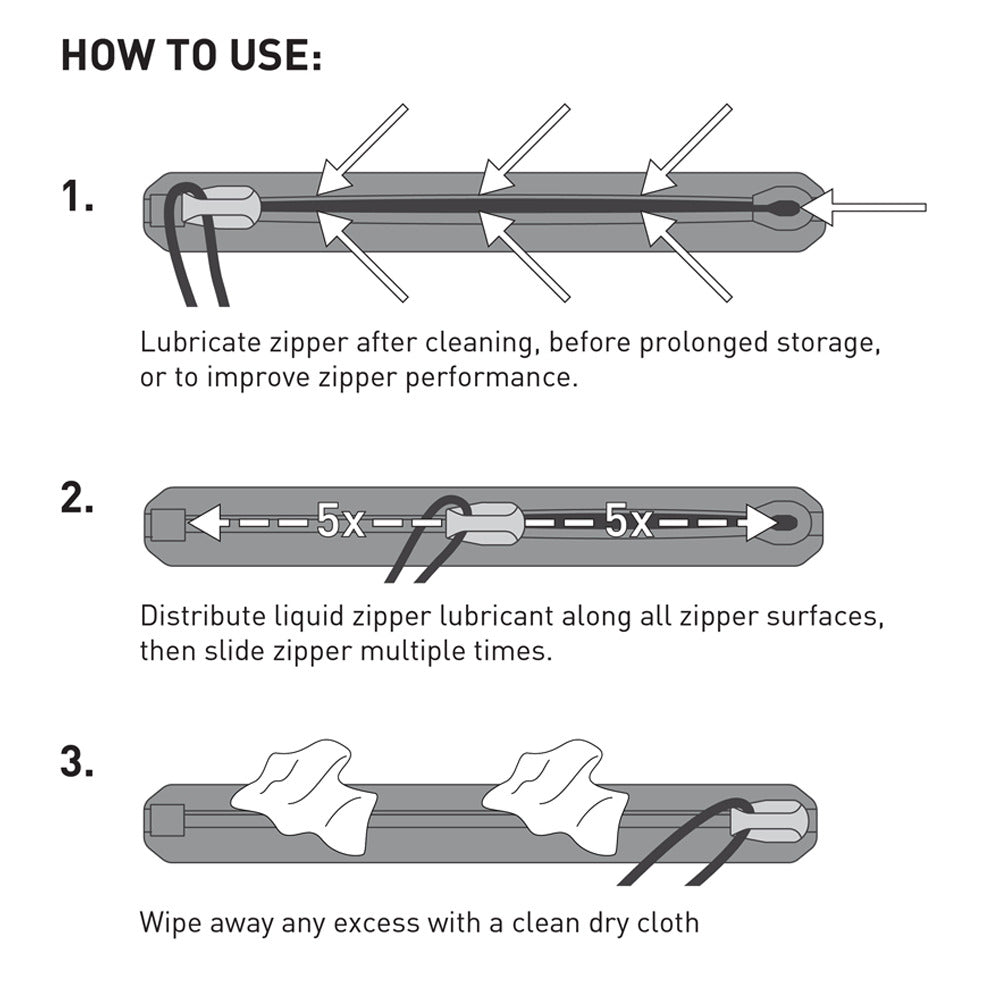 HOW TO USE:

1.

Lubricate zipper after cleaning, before prolonged storage, or to improve zipper performance.

2.

5x

5x

Distribute liquid zipper lubricant along all zipper surfaces, then slide zipper multiple times.

3.

Wipe away any excess with a clean dry cloth