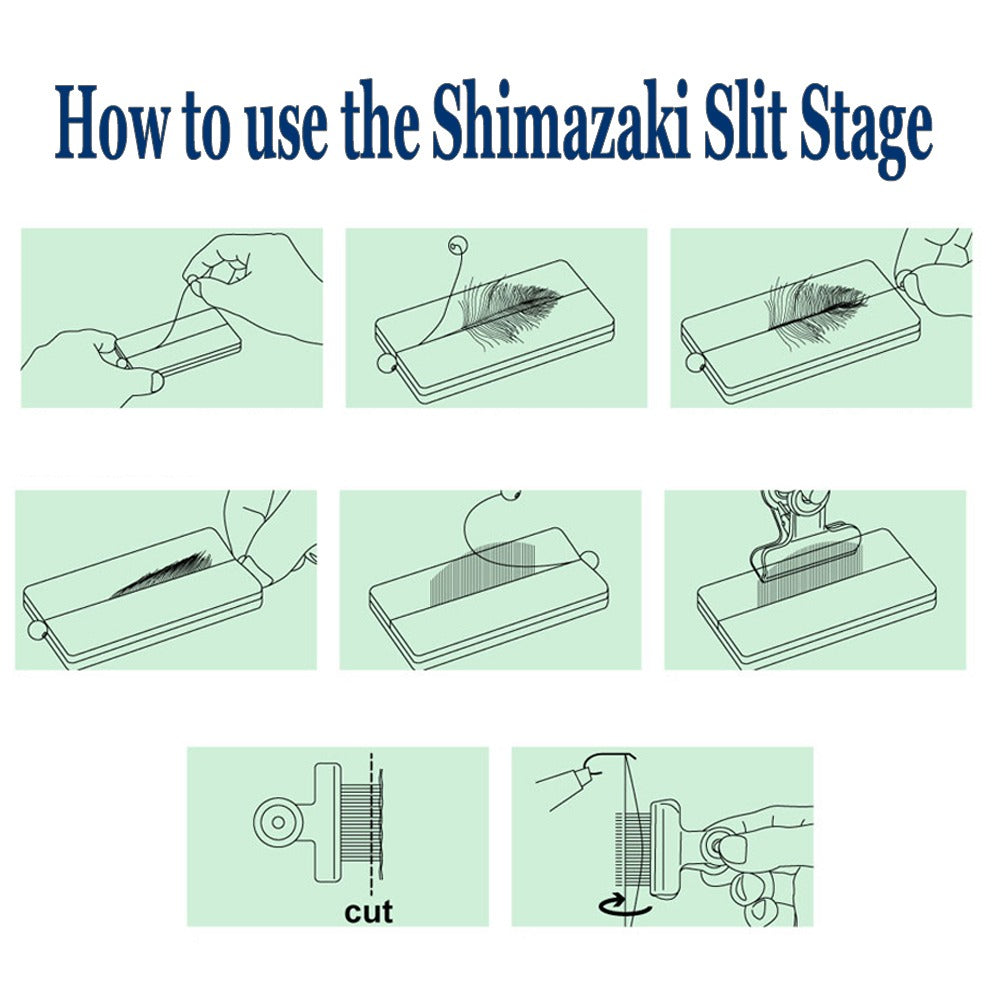 How to use the Shimazaki Slit Stage

cut