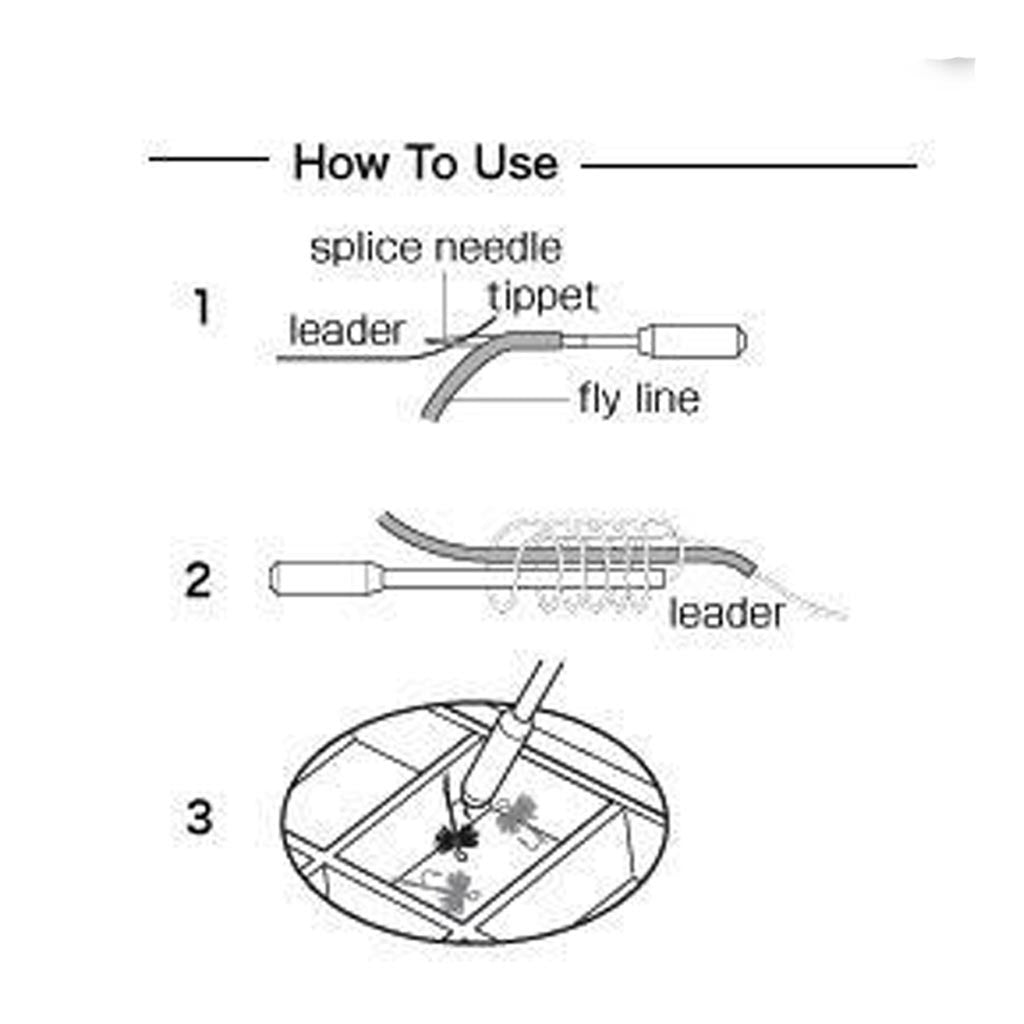 How To Use

1
splice needle
tippet
leader
fly line

2
leader

3